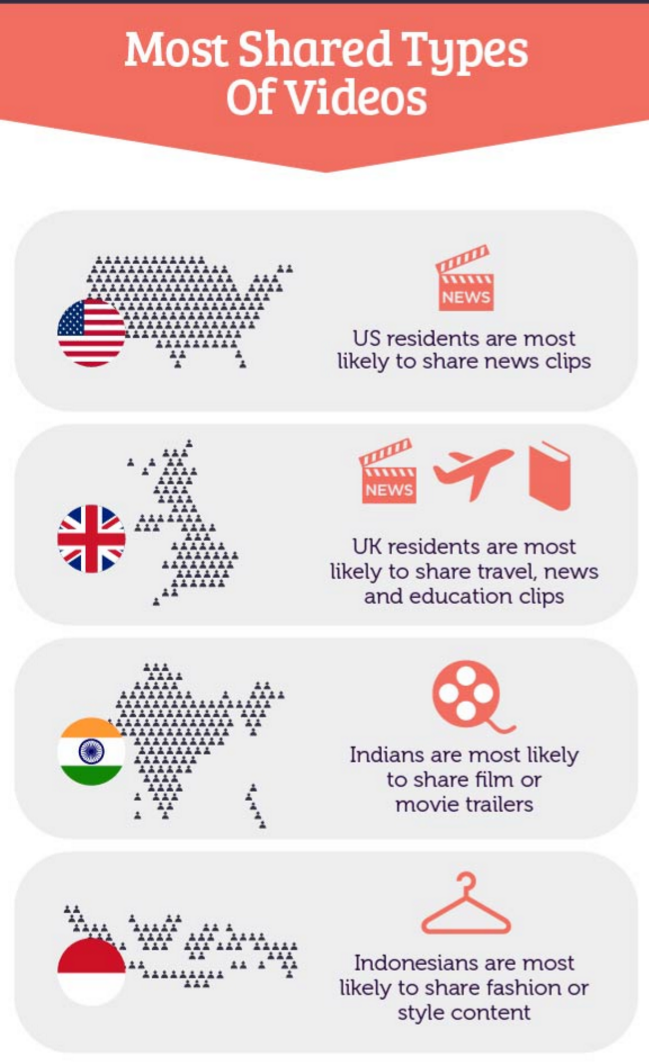 Most Shared Types Of Videos

NEWS

US residents are most likely to share news clips

NEWS

UK residents are most likely to share travel, news and education clips

Indians are most likely to share film or movie trailers

Indonesians are most likely to share fashion or style content